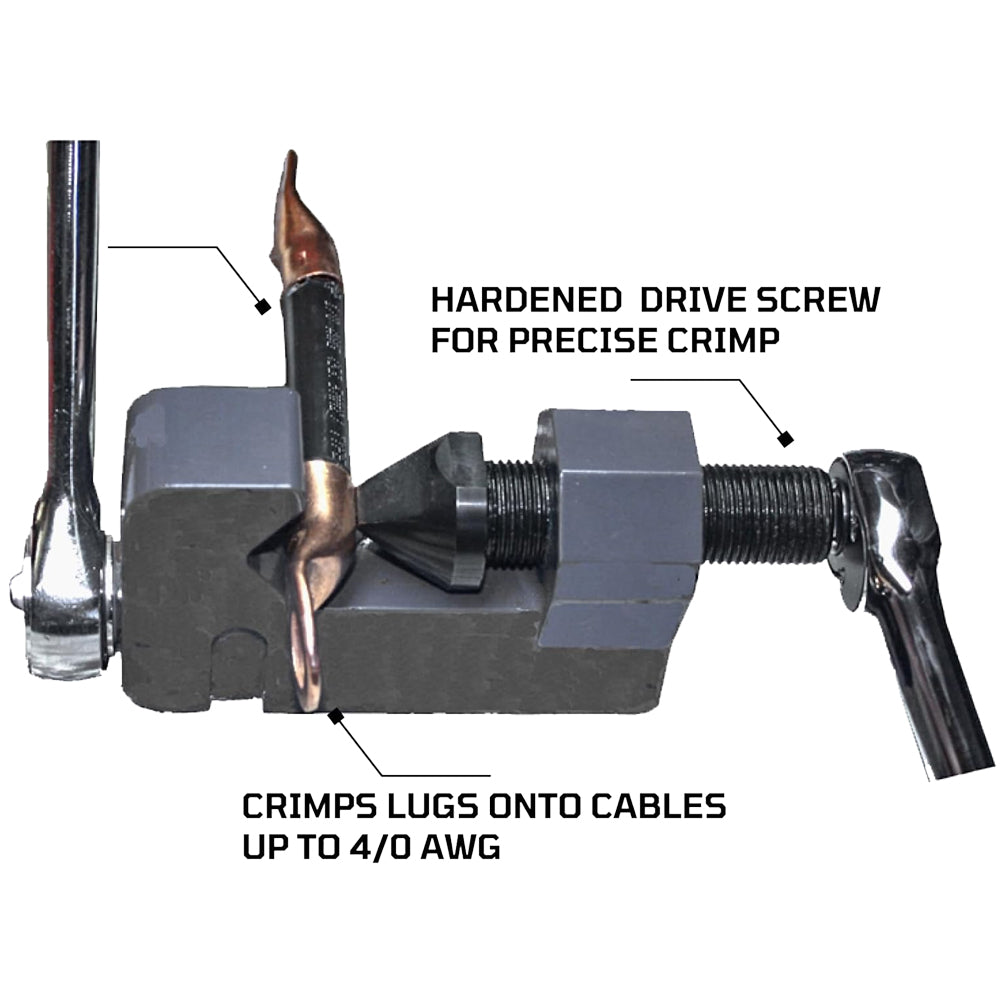 HARDENED DRIVE SCREW FOR PRECISE CRIMP

CRIMPS LUGS ONTO CABLES UP TO 4/0 AWG