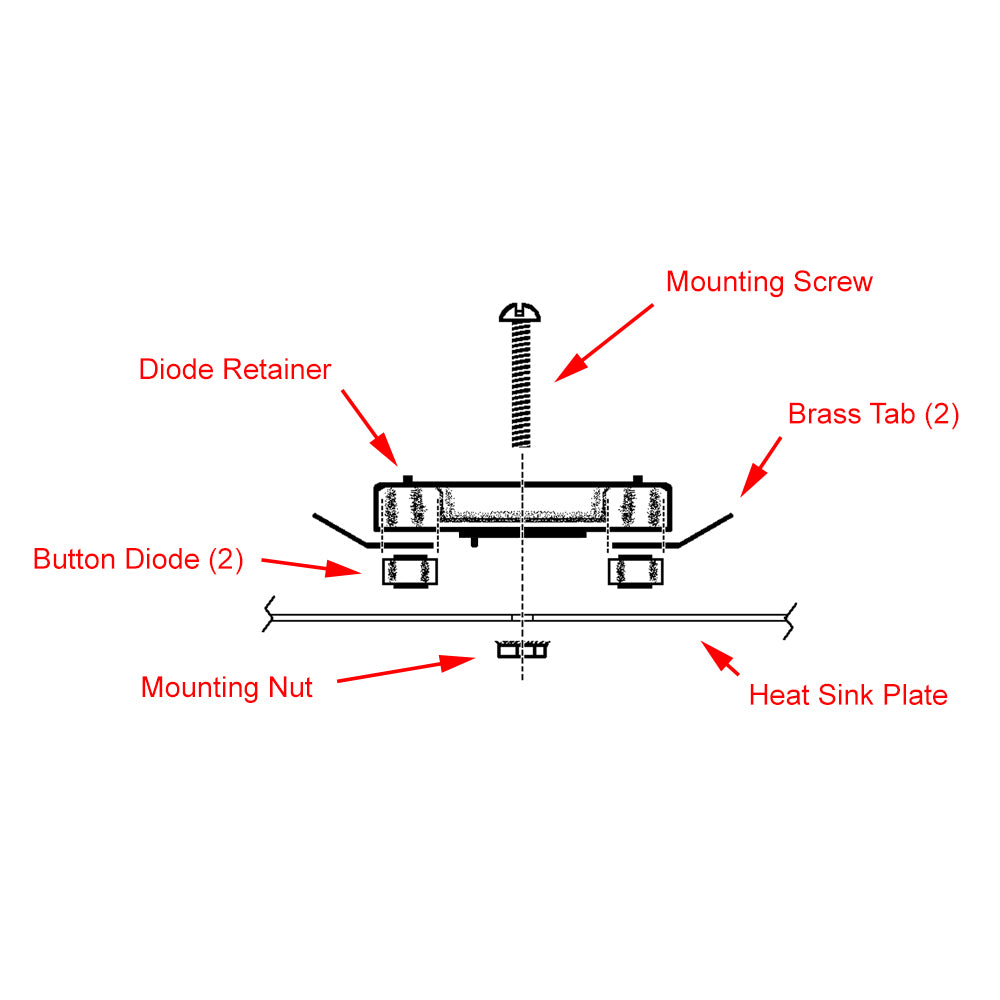 Mounting Screw

Diode Retainer

Brass Tab (2)

Button Diode (2)

Mounting Nut

Heat Sink Plate